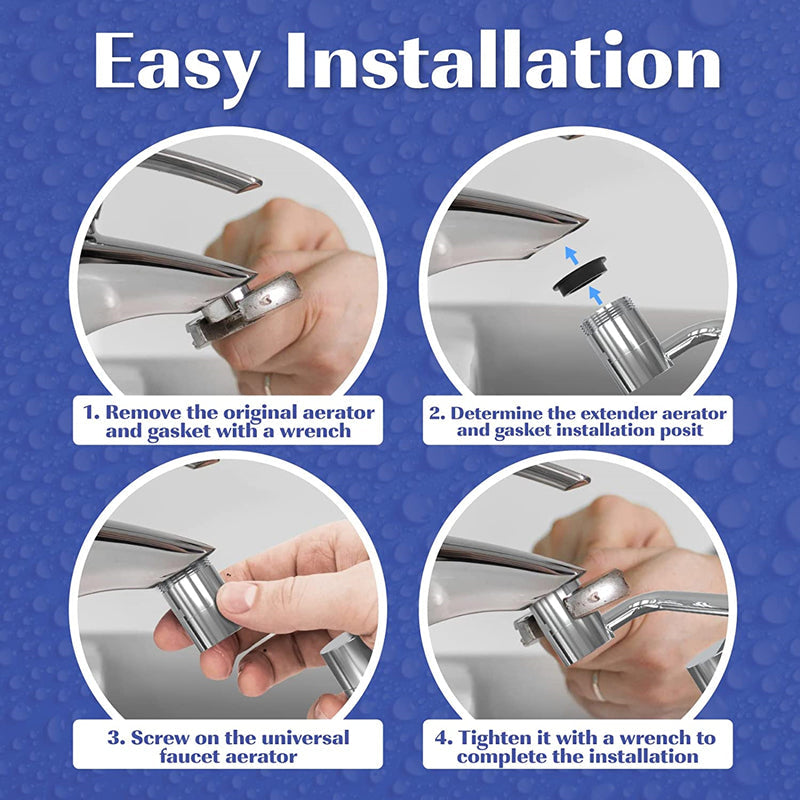 Easy Installation

1. Remove the original aerator and gasket with a wrench

2. Determine the extender aerator and gasket installation posit

3. Screw on the universal faucet aerator

4. Tighten it with a wrench to complete the installation