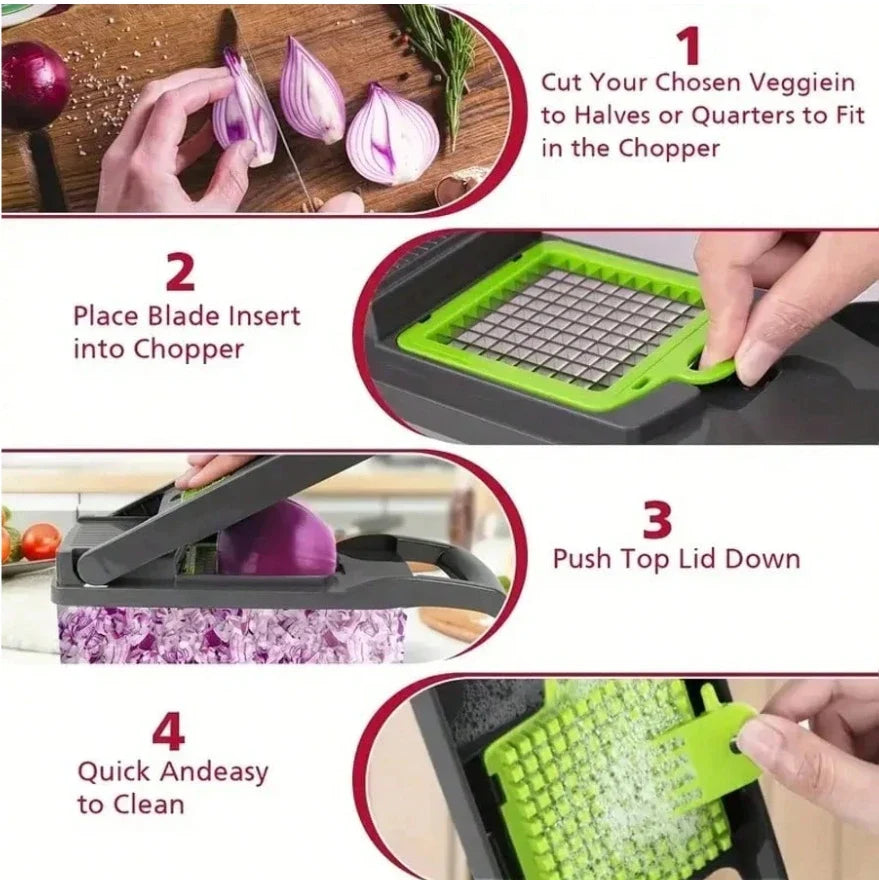 1
Cut Your Chosen Veggiein to Halves or Quarters to Fit in the Chopper

2
Place Blade Insert into Chopper

3
Push Top Lid Down

4
Quick Andeasy to Clean